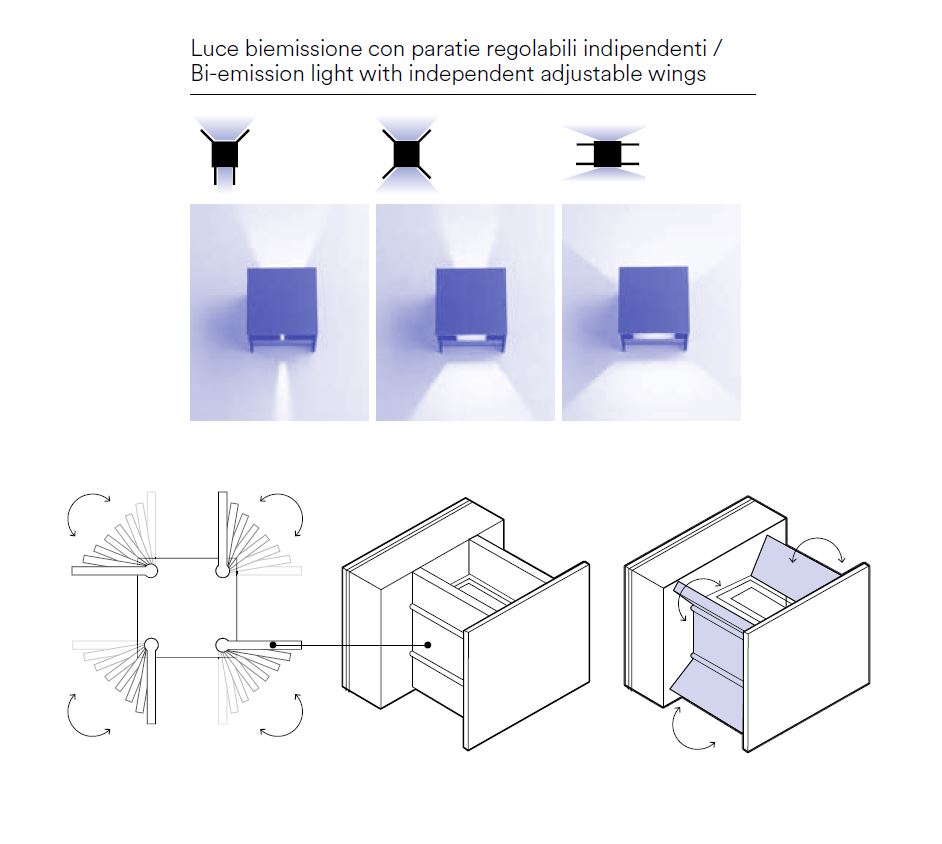 Luce biemissione con paratie regolabili indipendenti /
Bi-emission light with independent adjustable wings